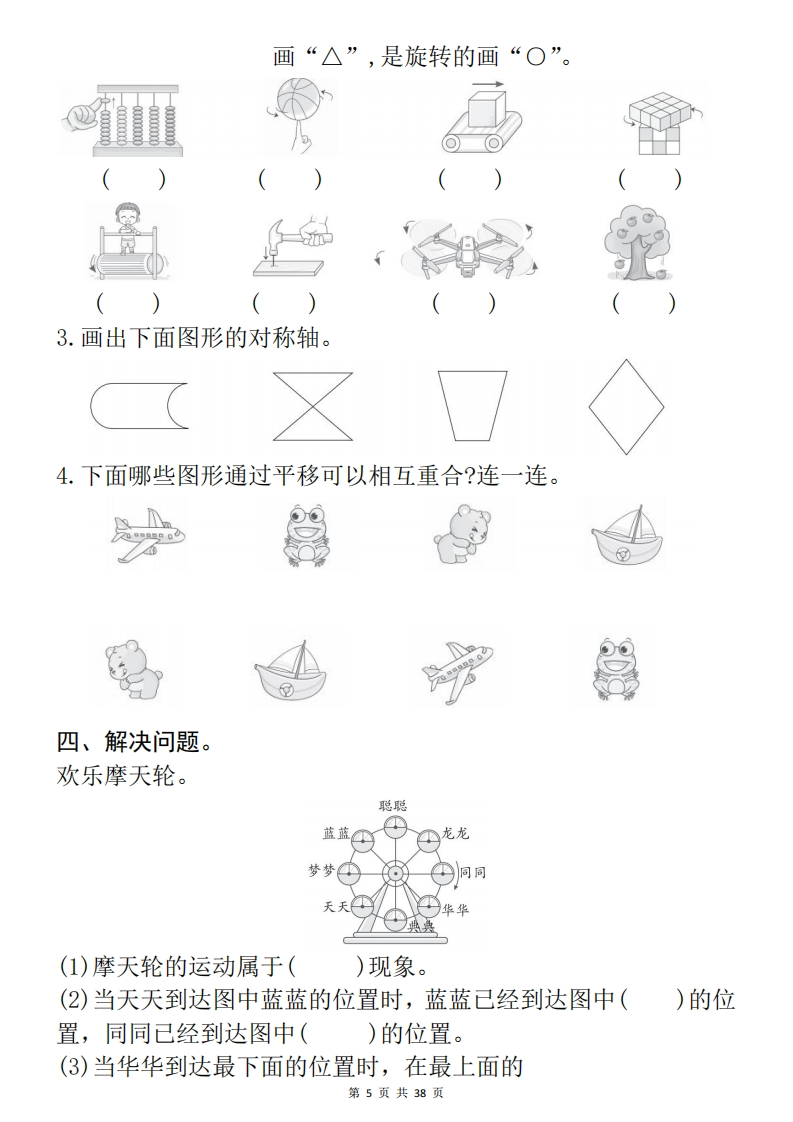 画“△”，是旋转的画“○”。

(　　)　(　　)　(　　)　(　　)

(　　)　(　　)　(　　)　(　　)

3.画出下面图形的对称轴。

4.下面哪些图形通过平移可以相互重合?连一连。

四、解决问题。

欢乐摩天轮。

聪聪　蓝蓝　龙龙　梦梦　同同　天天　华华　典典

(1)摩天轮的运动属于(　　)现象。

(2)当天天到达图中蓝蓝的位置时，蓝蓝已经到达图中(　　)的位置，同同已经到达图中(　　)的位置。

(3)当华华到达最下面的位置时，在最上面的

第 5 页 共 38 页